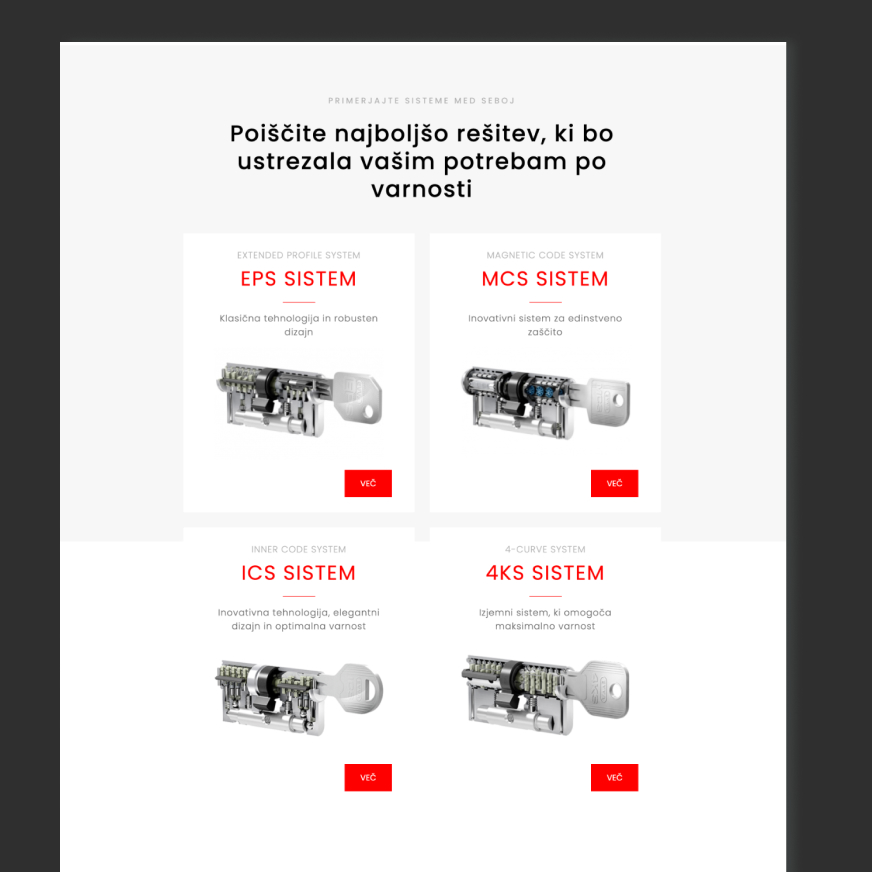 PRIMERJAJTE SISTEME MED SEBOJ

Poiščite najboljšo rešitev, ki bo ustrezala vašim potrebam po varnosti

EXTENDED PROFILE SYSTEM

EPS SISTEM

Klasična tehnologija in robusten dizajn

VEČ

MAGNETIC CODE SYSTEM

MCS SISTEM

Inovativni sistem za edinstveno zaščito

VEČ

INNER CODE SYSTEM

ICS SISTEM

Inovativna tehnologija, elegantni dizajn in optimalna varnost

VEČ

4-CURVE SYSTEM

4KS SISTEM

Izjemni sistem, ki omogoča maksimalno varnost

VEČ